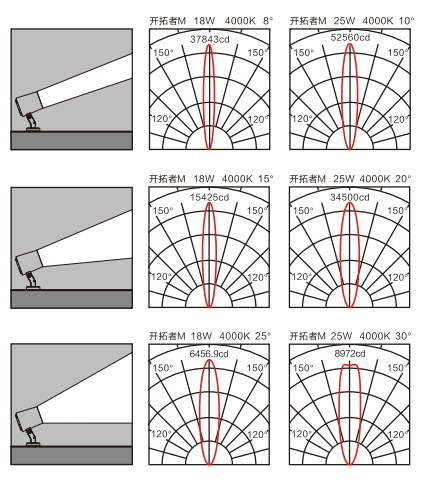 开拓者M 18W 4000K 8°
37843cd
150° 150°
120° 120°

开拓者M 25W 4000K 10°
52560cd
150° 150°
120° 120°

开拓者M 18W 4000K 15°
15425cd
150° 150°
120° 120°

开拓者M 25W 4000K 20°
34500cd
150° 150°
120° 120°

开拓者M 18W 4000K 25°
6456.9cd
150° 150°
120° 120°

开拓者M 25W 4000K 30°
8972cd
150° 150°
120° 120°