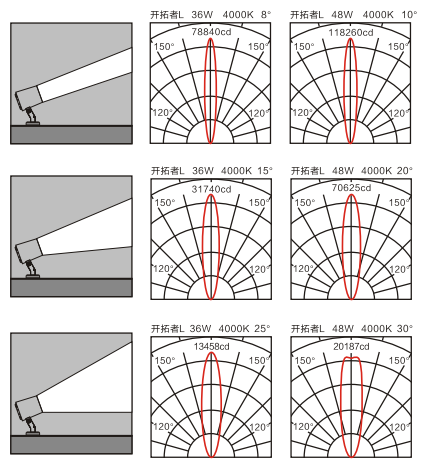 开拓者L 36W 4000K 8°

78840cd

150° 150°

120° 120°

开拓者L 48W 4000K 10°

118260cd

150° 150°

120° 120°

开拓者L 36W 4000K 15°

31740cd

150° 150°

120° 120°

开拓者L 48W 4000K 20°

70625cd

150° 150°

120° 120°

开拓者L 36W 4000K 25°

13458cd

150° 150°

120° 120°

开拓者L 48W 4000K 30°

20187cd

150° 150°

120° 120°